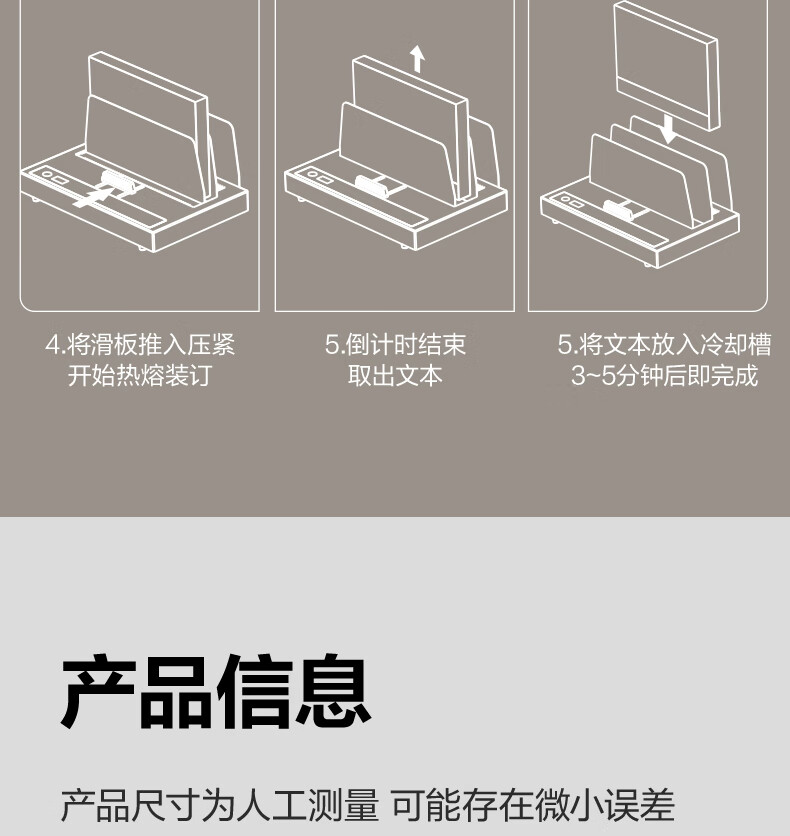 4.将滑板推入压紧
开始热熔装订

5.倒计时结束
取出文本

5.将文本放入冷却槽
3~5分钟后即完成

产品信息

产品尺寸为人工测量 可能存在微小误差